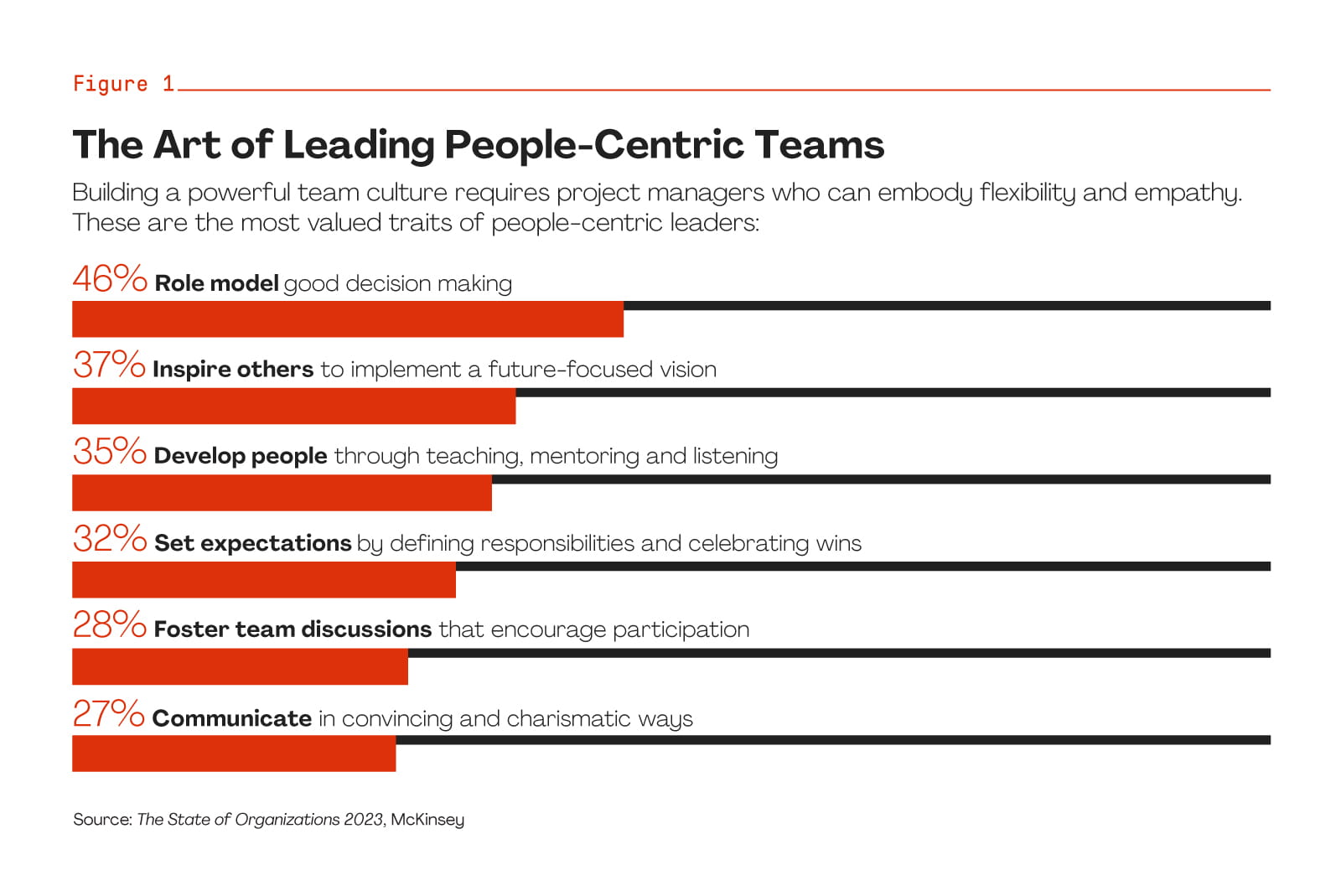 Figure 1

The Art of Leading People-Centric Teams

Building a powerful team culture requires project managers who can embody flexibility and empathy. These are the most valued traits of people-centric leaders:

46% Role model good decision making

37% Inspire others to implement a future-focused vision

35% Develop people through teaching, mentoring and listening

32% Set expectations by defining responsibilities and celebrating wins

28% Foster team discussions that encourage participation

27% Communicate in convincing and charismatic ways

Source: The State of Organizations 2023, McKinsey